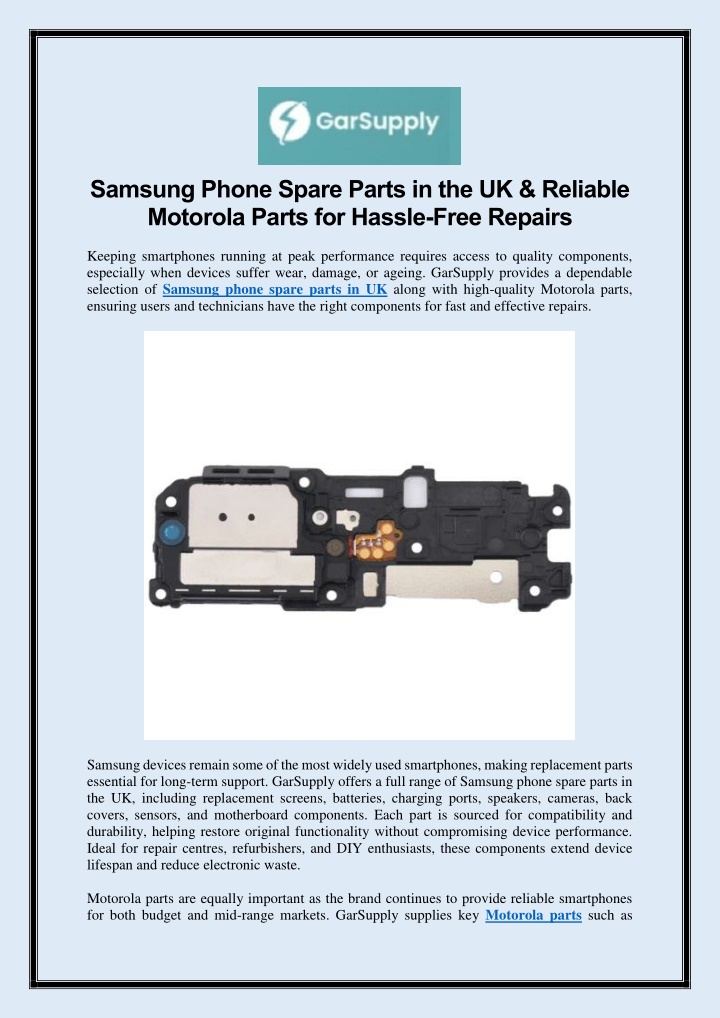 GarSupply

Samsung Phone Spare Parts in the UK & Reliable Motorola Parts for Hassle-Free Repairs

Keeping smartphones running at peak performance requires access to quality components, especially when devices suffer wear, damage, or ageing. GarSupply provides a dependable selection of Samsung phone spare parts in UK along with high-quality Motorola parts, ensuring users and technicians have the right components for fast and effective repairs.

Samsung devices remain some of the most widely used smartphones, making replacement parts essential for long-term support. GarSupply offers a full range of Samsung phone spare parts in the UK, including replacement screens, batteries, charging ports, speakers, cameras, back covers, sensors, and motherboard components. Each part is sourced for compatibility and durability, helping restore original functionality without compromising device performance. Ideal for repair centres, refurbishers, and DIY enthusiasts, these components extend device lifespan and reduce electronic waste.

Motorola parts are equally important as the brand continues to provide reliable smartphones for both budget and mid-range markets. GarSupply supplies key Motorola parts such as