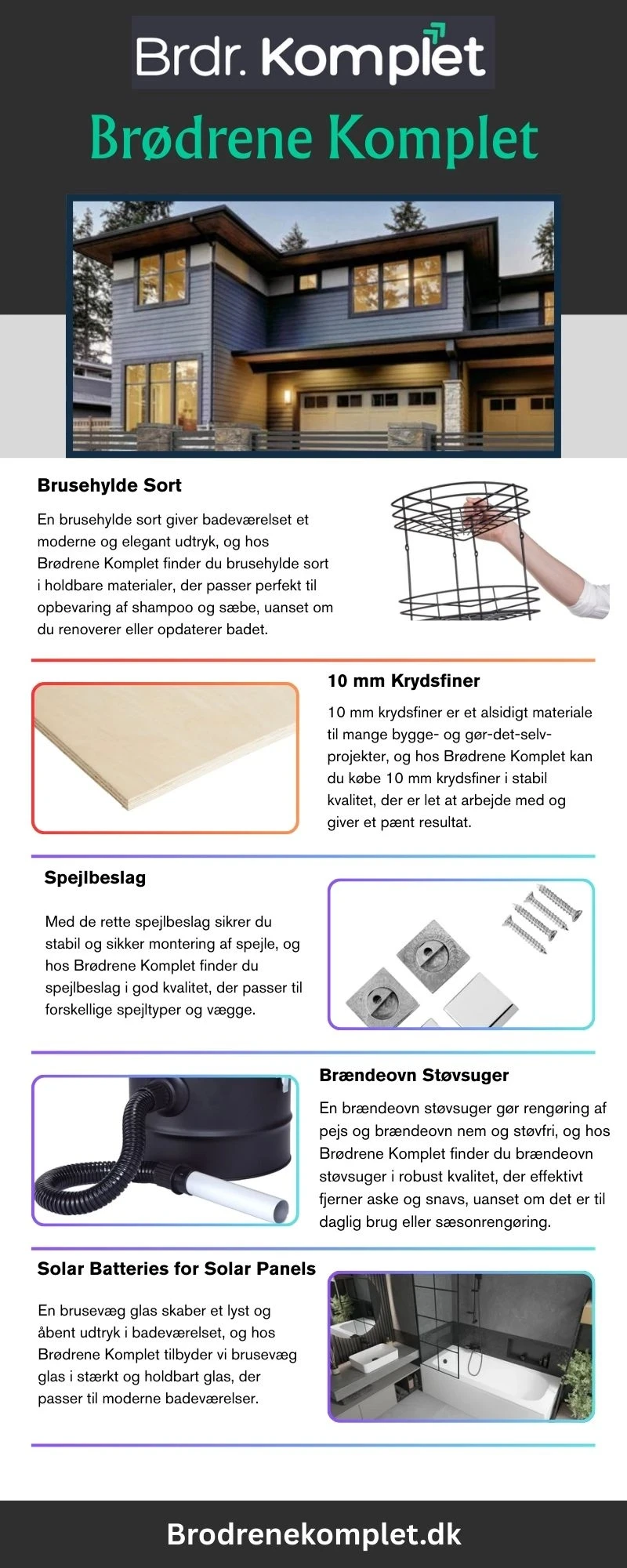 Brdr. Komplet

Brødrene Komplet

Brusehylde Sort

En brusehylde sort giver badeværelset et moderne og elegant udtryk, og hos Brødrene Komplet finder du brusehylde sort i holdbare materialer, der passer perfekt til opbevaring af shampoo og sæbe, uanset om du renoverer eller opdaterer badet.

10 mm Krydsfiner

10 mm krydsfiner er et alsidigt materiale til mange bygge- og gør-det-selv-projekter, og hos Brødrene Komplet kan du købe 10 mm krydsfiner i stabil kvalitet, der er let at arbejde med og giver et pænt resultat.

Spejlbeslag

Med de rette spejlbeslag sikrer du stabil og sikker montering af spejle, og hos Brødrene Komplet finder du spejlbeslag i god kvalitet, der passer til forskellige spejltyper og vægge.

Brændeovn Støvsuger

En brændeovn støvsuger gør rengøring af pejs og brændeovn nem og støvfri, og hos Brødrene Komplet finder du brændeovn støvsuger i robust kvalitet, der effektivt fjerner aske og snavs, uanset om det er til daglig brug eller sæsonrengøring.

Solar Batteries for Solar Panels

En brusevæg glas skaber et lyst og åbent udtryk i badeværelset, og hos Brødrene Komplet tilbyder vi brusevæg glas i stærkt og holdbart glas, der passer til moderne badeværelser.

Brodrenekomplet.dk