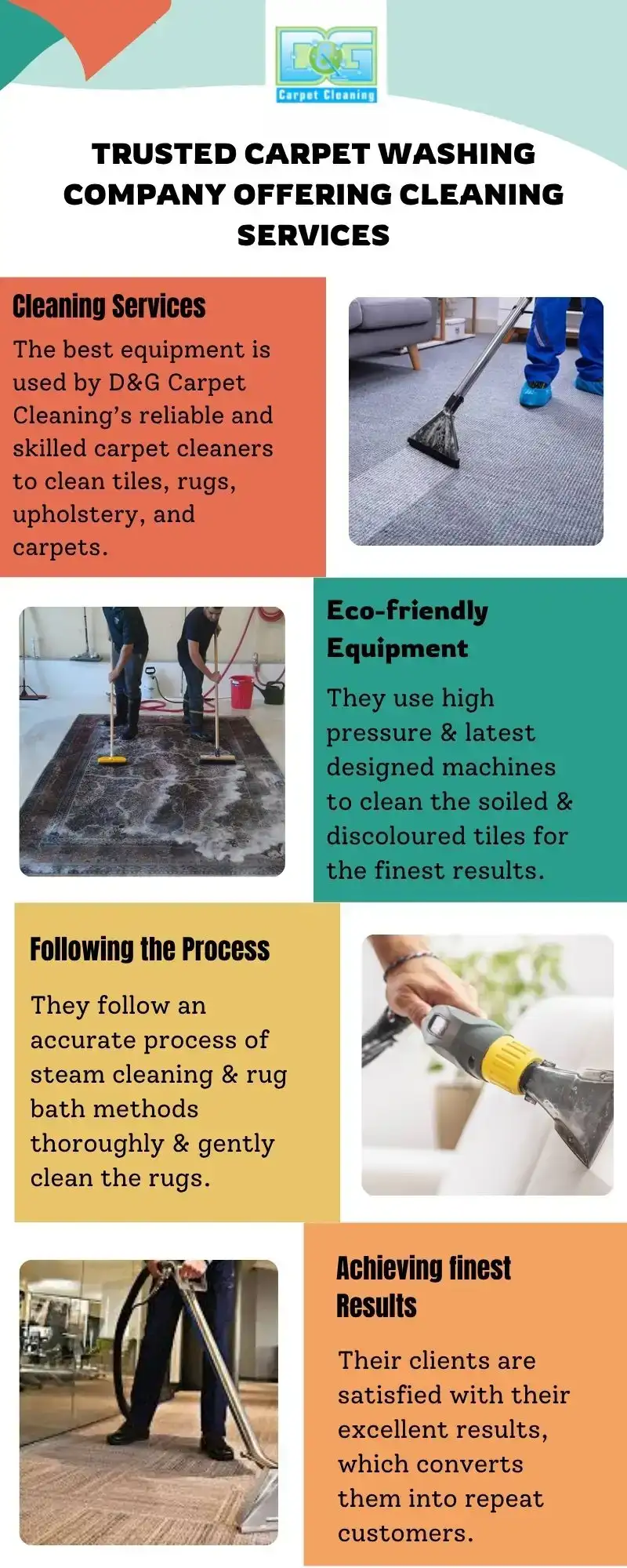 D&G
Carpet Cleaning

TRUSTED CARPET WASHING COMPANY OFFERING CLEANING SERVICES

Cleaning Services

The best equipment is used by D&G Carpet Cleaning's reliable and skilled carpet cleaners to clean tiles, rugs, upholstery, and carpets.

Eco-friendly Equipment

They use high pressure & latest designed machines to clean the soiled & discoloured tiles for the finest results.

Following the Process

They follow an accurate process of steam cleaning & rug bath methods thoroughly & gently clean the rugs.

Achieving finest Results

Their clients are satisfied with their excellent results, which converts them into repeat customers.