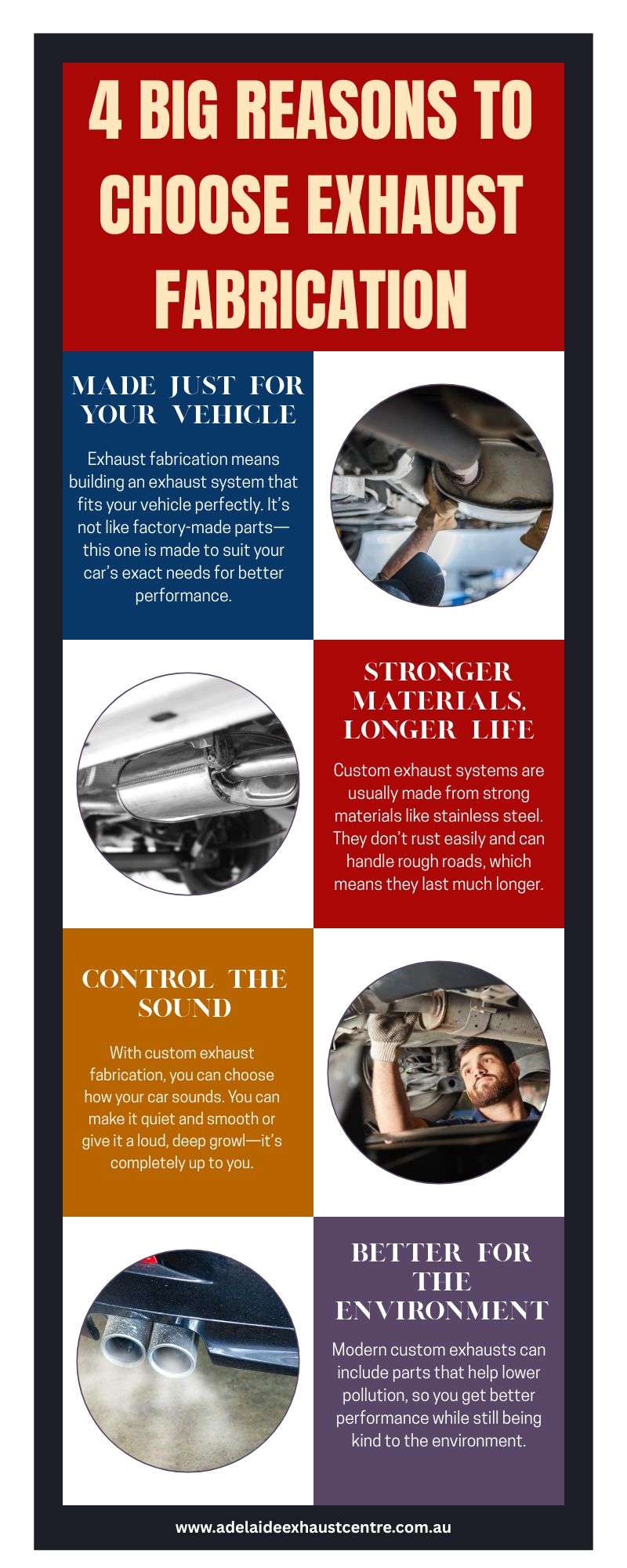 4 BIG REASONS TO CHOOSE EXHAUST FABRICATION

MADE JUST FOR YOUR VEHICLE

Exhaust fabrication means building an exhaust system that fits your vehicle perfectly. It's not like factory-made parts—this one is made to suit your car's exact needs for better performance.

STRONGER MATERIALS, LONGER LIFE

Custom exhaust systems are usually made from strong materials like stainless steel. They don't rust easily and can handle rough roads, which means they last much longer.

CONTROL THE SOUND

With custom exhaust fabrication, you can choose how your car sounds. You can make it quiet and smooth or give it a loud, deep growl—it's completely up to you.

BETTER FOR THE ENVIRONMENT

Modern custom exhausts can include parts that help lower pollution, so you get better performance while still being kind to the environment.

www.adelaideexhaustcentre.com.au