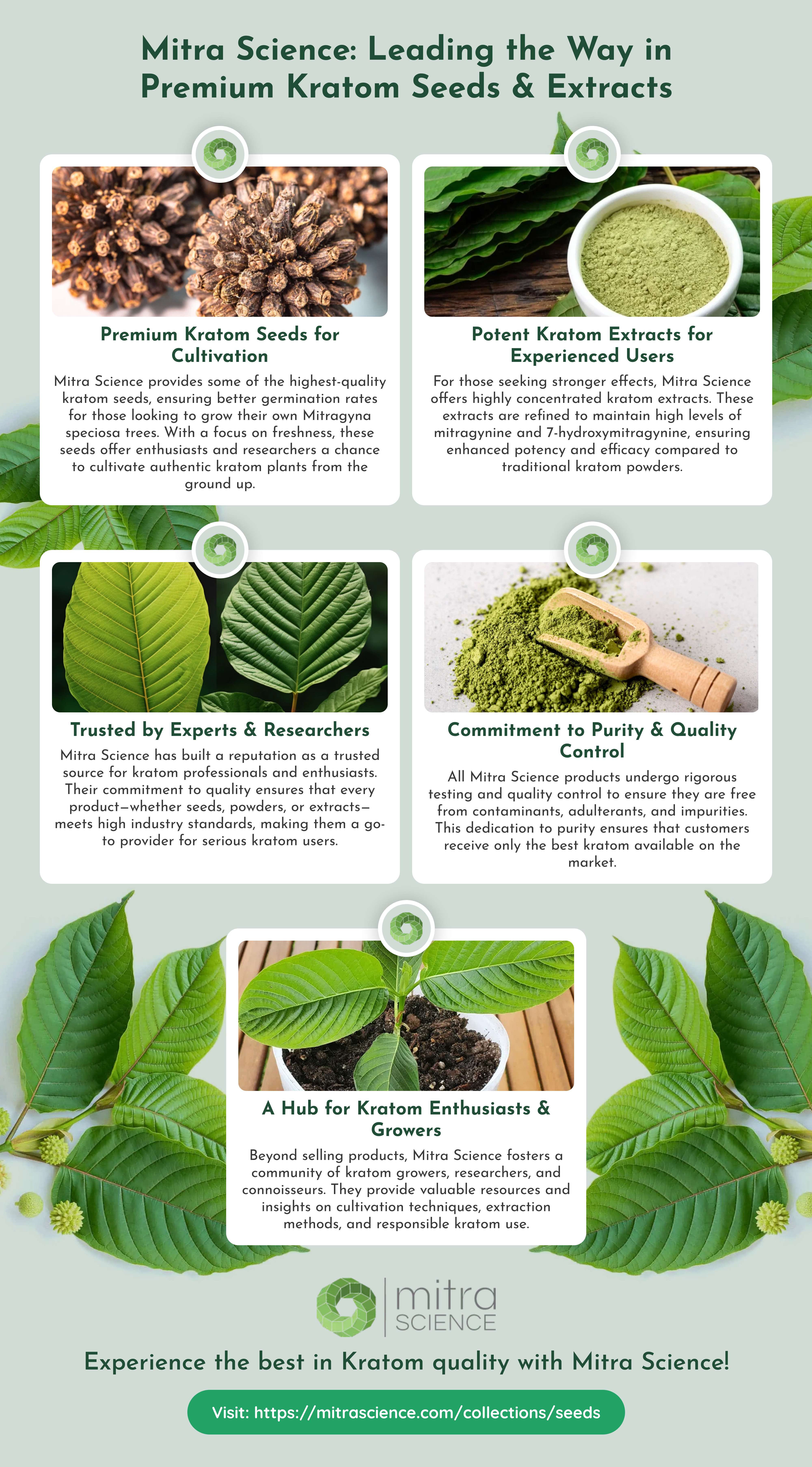 Mitra Science: Leading the Way in Premium Kratom Seeds & Extracts

Premium Kratom Seeds for Cultivation

Mitra Science provides some of the highest-quality kratom seeds, ensuring better germination rates for those looking to grow their own Mitragyna speciosa trees. With a focus on freshness, these seeds offer enthusiasts and researchers a chance to cultivate authentic kratom plants from the ground up.

Potent Kratom Extracts for Experienced Users

For those seeking stronger effects, Mitra Science offers highly concentrated kratom extracts. These extracts are refined to maintain high levels of mitragynine and 7-hydroxymitragynine, ensuring enhanced potency and efficacy compared to traditional kratom powders.

Trusted by Experts & Researchers

Mitra Science has built a reputation as a trusted source for kratom professionals and enthusiasts. Their commitment to quality ensures that every product—whether seeds, powders, or extracts—meets high industry standards, making them a go-to provider for serious kratom users.

Commitment to Purity & Quality Control

All Mitra Science products undergo rigorous testing and quality control to ensure they are free from contaminants, adulterants, and impurities. This dedication to purity ensures that customers receive only the best kratom available on the market.

A Hub for Kratom Enthusiasts & Growers

Beyond selling products, Mitra Science fosters a community of kratom growers, researchers, and connoisseurs. They provide valuable resources and insights on cultivation techniques, extraction methods, and responsible kratom use.

mitra SCIENCE

Experience the best in Kratom quality with Mitra Science!

Visit: https://mitrascience.com/collections/seeds